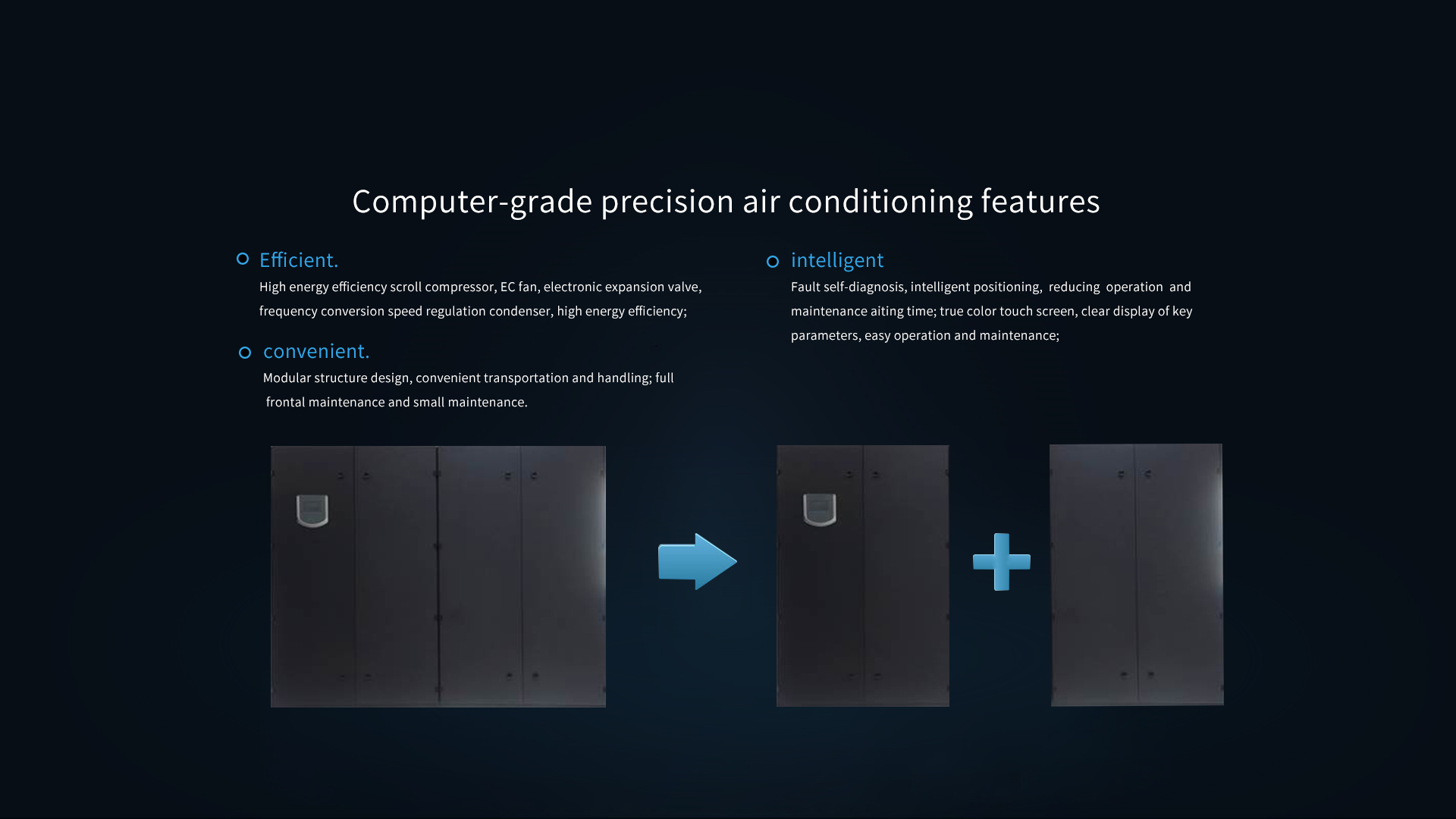 Computer-grade precision air conditioning features

Efficient.

High energy efficiency scroll compressor, EC fan, electronic expansion valve, frequency conversion speed regulation condenser, high energy efficiency;

convenient.

Modular structure design, convenient transportation and handling; full frontal maintenance and small maintenance.

intelligent

Fault self-diagnosis, intelligent positioning, reducing operation and maintenance aiting time; true color touch screen, clear display of key parameters, easy operation and maintenance;