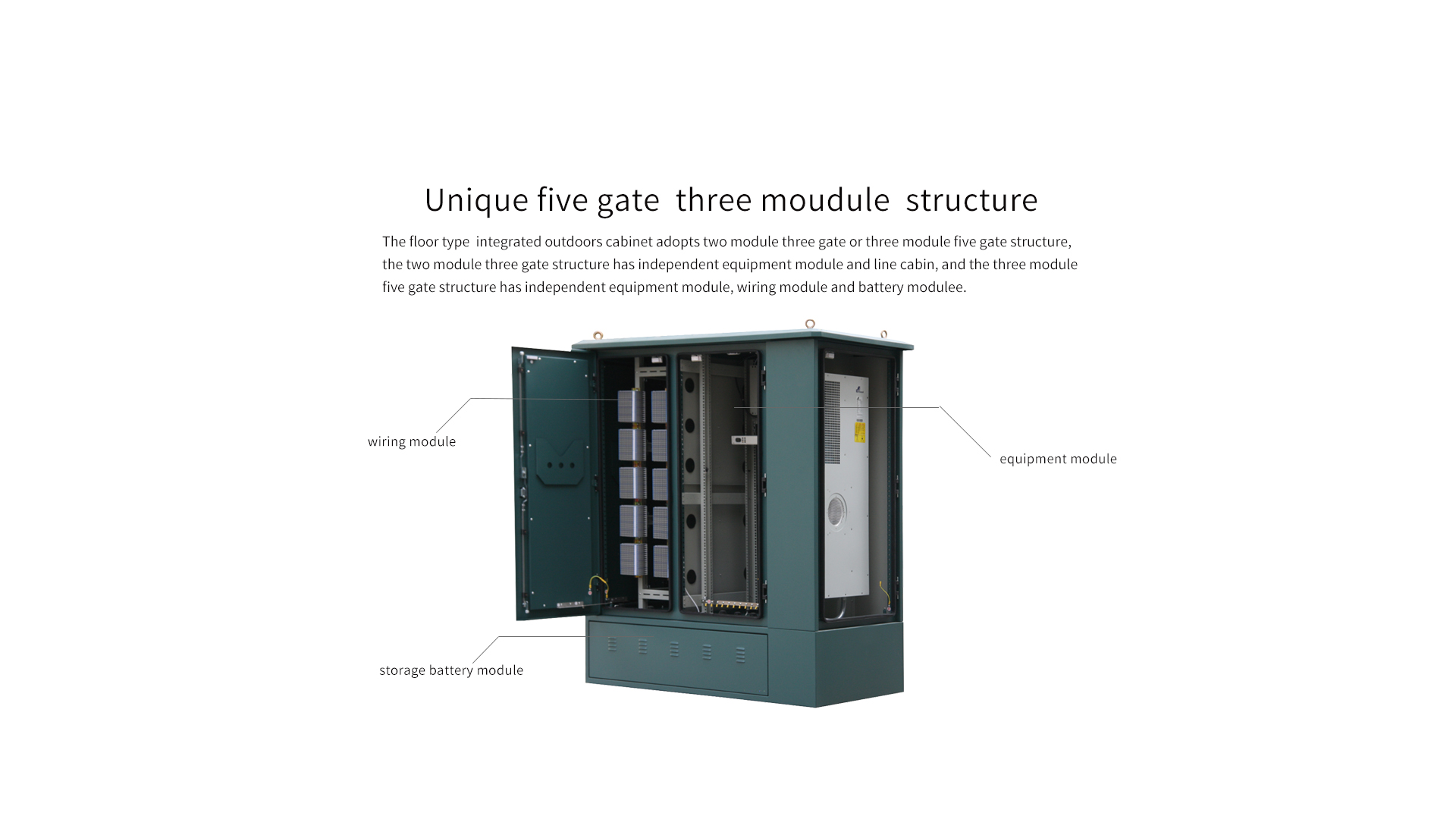 Unique five gate three moudule structure

The floor type integrated outdoors cabinet adopts two module three gate or three module five gate structure, the two module three gate structure has independent equipment module and line cabin, and the three module five gate structure has independent equipment module, wiring module and battery modulee.

wiring module

equipment module

storage battery module